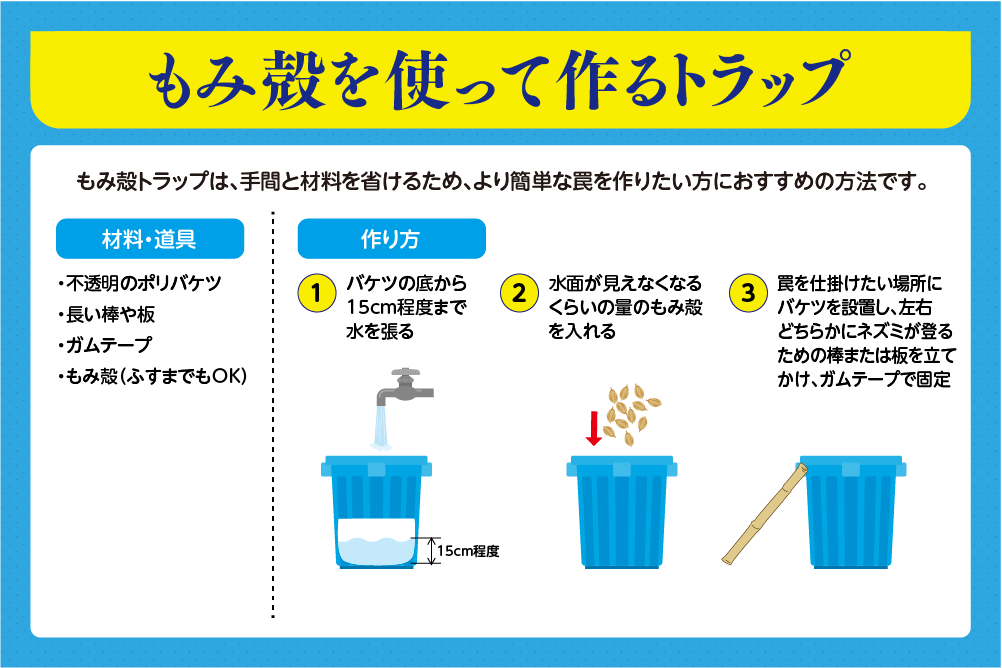 もみ殻を使って作るトラップ

もみ殻トラップは、手間と材料を省けるため、より簡単な罠を作りたい方におすすめの方法です。

材料・道具

・不透明のポリバケツ
・長い棒や板
・ガムテープ
・もみ殻（ふすまでもOK）

作り方

1 バケツの底から15cm程度まで水を張る

15cm程度

2 水面が見えなくなるくらいの量のもみ殻を入れる

3 罠を仕掛けたい場所にバケツを設置し、左右どちらかにネズミが登るための棒または板を立てかけ、ガムテープで固定